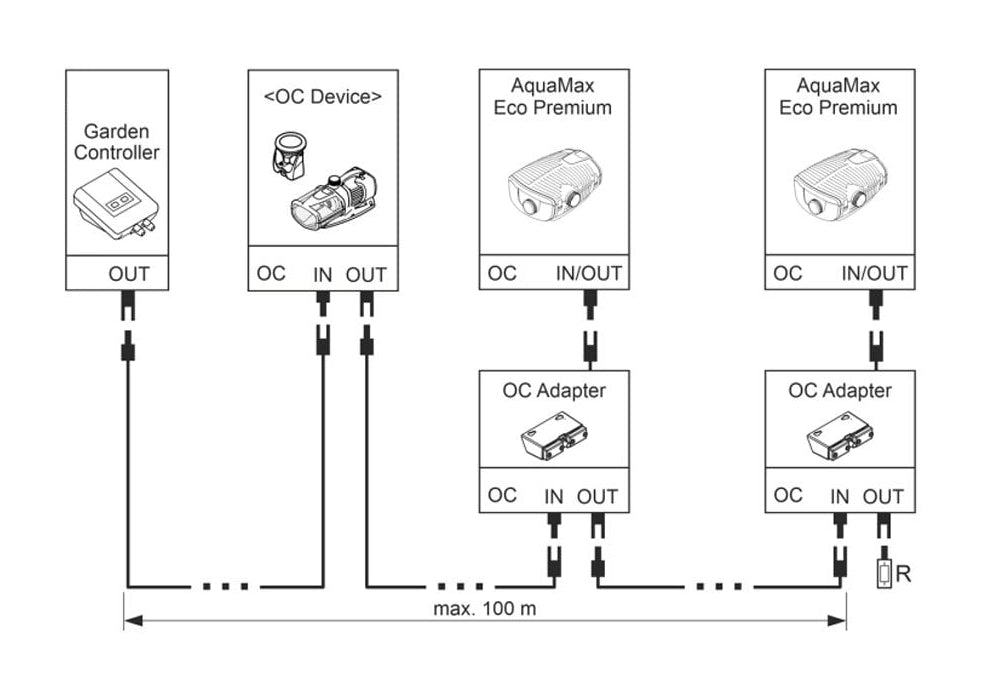 Garden Controller

OUT

<OC Device>

OC IN OUT

AquaMax Eco Premium

OC IN/OUT

AquaMax Eco Premium

OC IN/OUT

OC Adapter

OC IN OUT

OC Adapter

OC IN OUT

R

max. 100 m